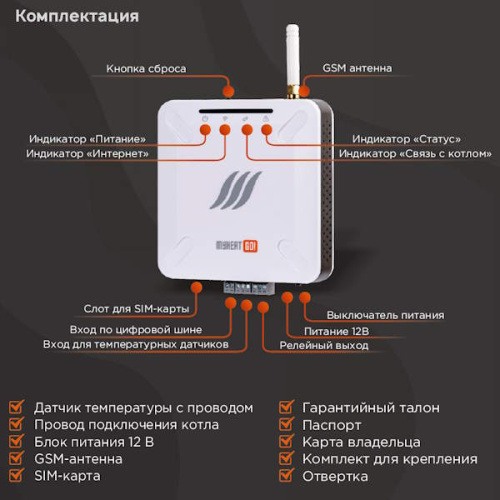 Комплектация

Кнопка сброса

GSM антенна

Индикатор «Питание»

Индикатор «Интернет»

Индикатор «Статус»

Индикатор «Связь с котлом»

MYHEAT GDI

Слот для SIM-карты

Вход по цифровой шине

Вход для температурных датчиков

Выключатель питания

Питание 12В

Релейный выход

Датчик температуры с проводом
Провод подключения котла
Блок питания 12 В
GSM-антенна
SIM-карта

Гарантийный талон
Паспорт
Карта владельца
Комплект для крепления
Отвертка